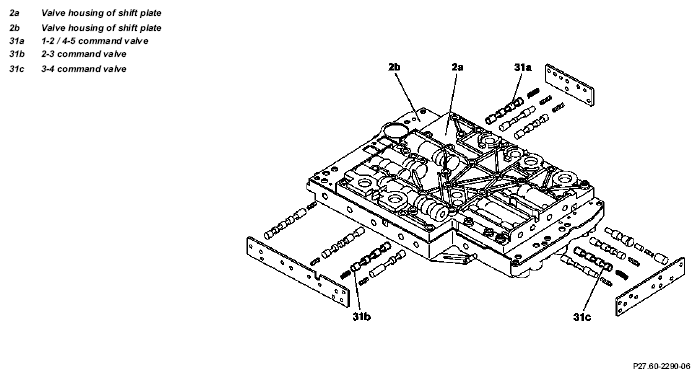 2a Valve housing of shift plate
2b Valve housing of shift plate
31a 1-2 / 4-5 command valve
31b 2-3 command valve
31c 3-4 command valve

2b
2a
31a
31b
31c

P27.60-2290-06