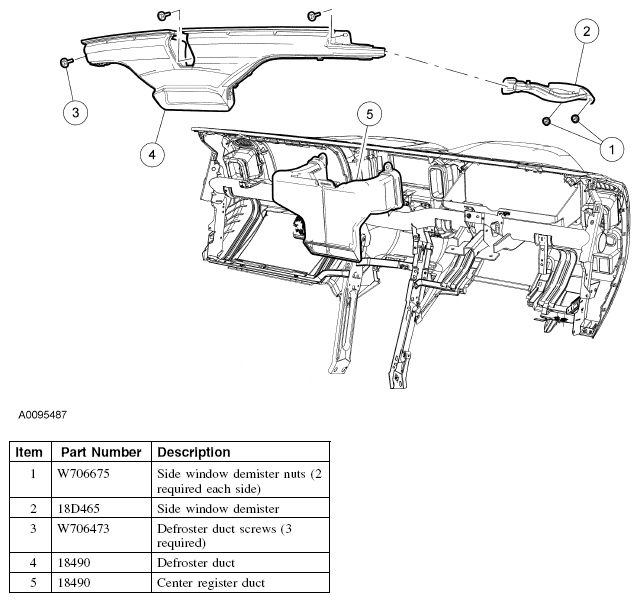 2

3

5

1

4

A0095487

| Item | Part Number | Description |
|---|---|---|
| 1 | W706675 | Side window demister nuts (2 required each side) |
| 2 | 18D465 | Side window demister |
| 3 | W706473 | Defroster duct screws (3 required) |
| 4 | 18490 | Defroster duct |
| 5 | 18490 | Center register duct |