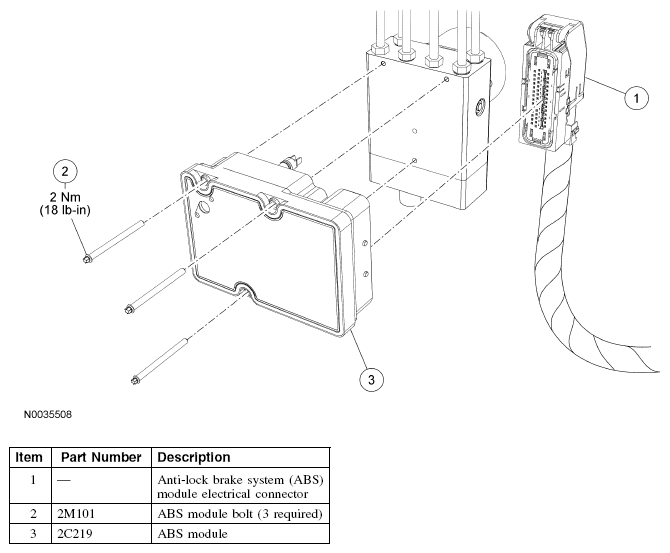 1

2
2 Nm
(18 lb-in)

3

N0035508

| Item | Part Number | Description |
|---|---|---|
| 1 | — | Anti-lock brake system (ABS) module electrical connector |
| 2 | 2M101 | ABS module bolt (3 required) |
| 3 | 2C219 | ABS module |