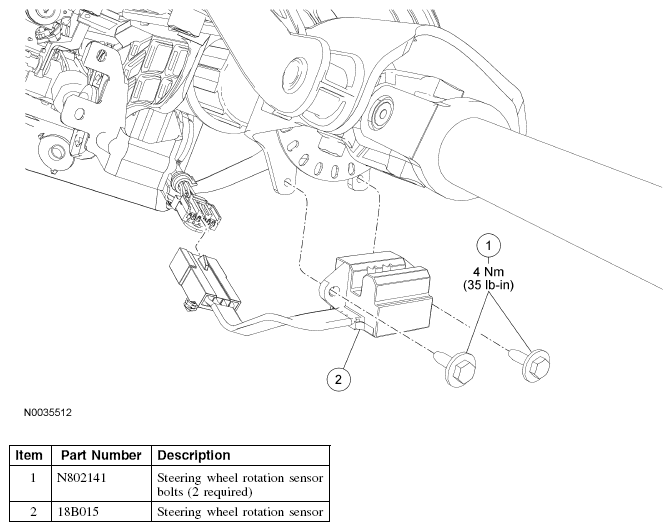 1
4 Nm
(35 lb-in)

2

N0035512

| Item | Part Number | Description |
|---|---|---|
| 1 | N802141 | Steering wheel rotation sensor bolts (2 required) |
| 2 | 18B015 | Steering wheel rotation sensor |