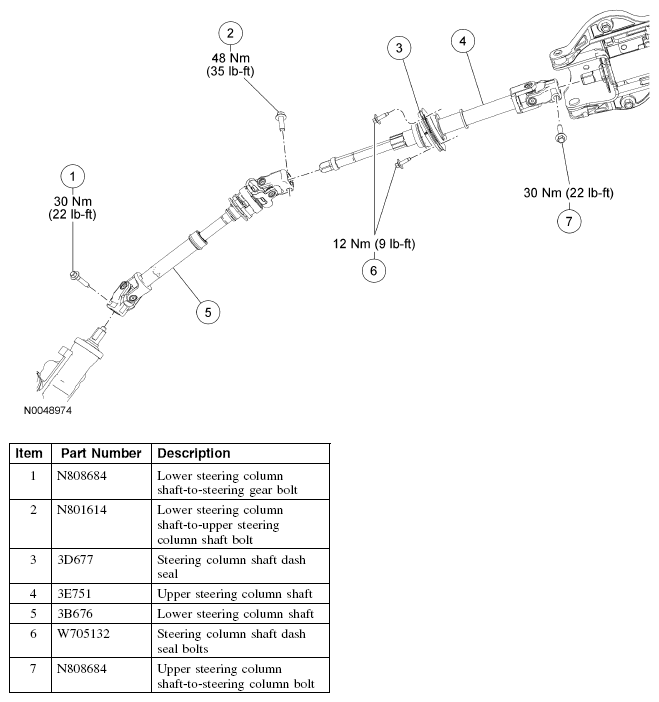 2
48 Nm
(35 lb-ft)

3

4

1
30 Nm
(22 lb-ft)

30 Nm (22 lb-ft)
7

12 Nm (9 lb-ft)
6

5

N0048974

| Item | Part Number | Description |
|---|---|---|
| 1 | N808684 | Lower steering column shaft-to-steering gear bolt |
| 2 | N801614 | Lower steering column shaft-to-upper steering column shaft bolt |
| 3 | 3D677 | Steering column shaft dash seal |
| 4 | 3E751 | Upper steering column shaft |
| 5 | 3B676 | Lower steering column shaft |
| 6 | W705132 | Steering column shaft dash seal bolts |
| 7 | N808684 | Upper steering column shaft-to-steering column bolt |