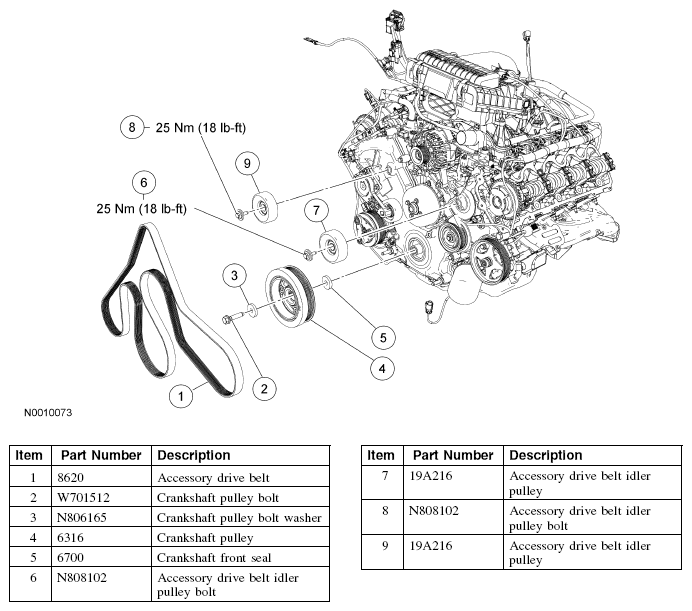 8 25 Nm (18 lb-ft)

9

6

25 Nm (18 lb-ft)

7

3

5

4

2

1

N0010073

| Item | Part Number | Description |
|---|---|---|
| 1 | 8620 | Accessory drive belt |
| 2 | W701512 | Crankshaft pulley bolt |
| 3 | N806165 | Crankshaft pulley bolt washer |
| 4 | 6316 | Crankshaft pulley |
| 5 | 6700 | Crankshaft front seal |
| 6 | N808102 | Accessory drive belt idler pulley bolt |

| Item | Part Number | Description |
|---|---|---|
| 7 | 19A216 | Accessory drive belt idler pulley |
| 8 | N808102 | Accessory drive belt idler pulley bolt |
| 9 | 19A216 | Accessory drive belt idler pulley |