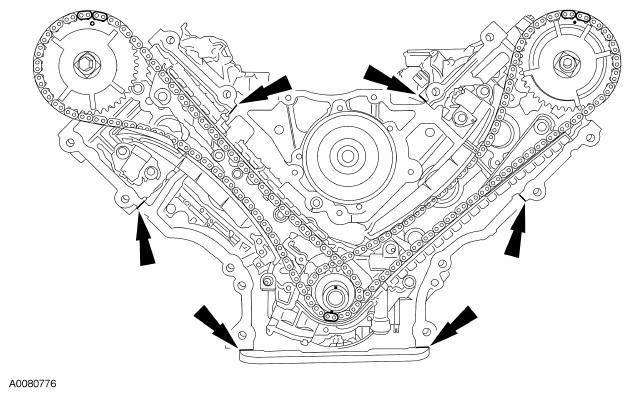 A0080776