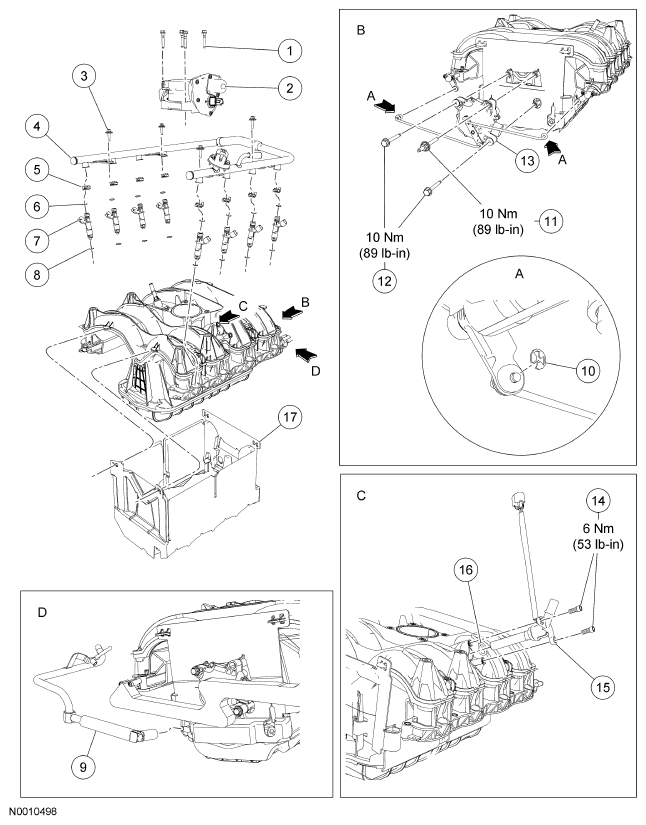 1
2
3
4
5
6
7
8
C
B
D
17

B
A
A
13
10 Nm
(89 lb-in)
11
10 Nm
(89 lb-in)
12

A
10

C
14
6 Nm
(53 lb-in)
16
15

D
9

N0010498