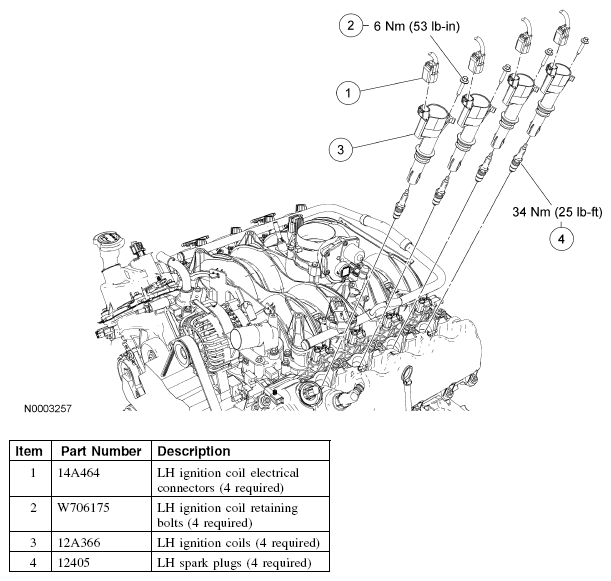 2 6 Nm (53 lb-in)

1

3

34 Nm (25 lb-ft)

4

N0003257

| Item | Part Number | Description |
|---|---|---|
| 1 | 14A464 | LH ignition coil electrical connectors (4 required) |
| 2 | W706175 | LH ignition coil retaining bolts (4 required) |
| 3 | 12A366 | LH ignition coils (4 required) |
| 4 | 12405 | LH spark plugs (4 required) |