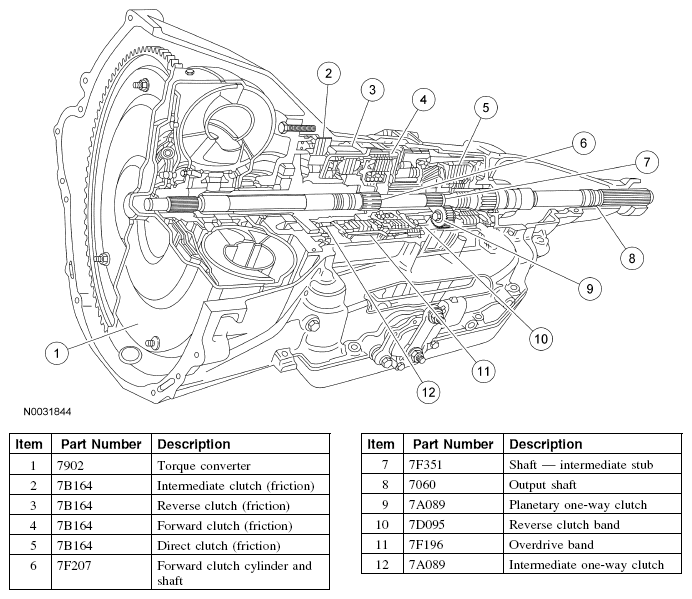 2
3
4
5
6
7
8
9
10
11
12
1

N0031844

| Item | Part Number | Description |
|---|---|---|
| 1 | 7902 | Torque converter |
| 2 | 7B164 | Intermediate clutch (friction) |
| 3 | 7B164 | Reverse clutch (friction) |
| 4 | 7B164 | Forward clutch (friction) |
| 5 | 7B164 | Direct clutch (friction) |
| 6 | 7F207 | Forward clutch cylinder and shaft |

| Item | Part Number | Description |
|---|---|---|
| 7 | 7F351 | Shaft — intermediate stub |
| 8 | 7060 | Output shaft |
| 9 | 7A089 | Planetary one-way clutch |
| 10 | 7D095 | Reverse clutch band |
| 11 | 7F196 | Overdrive band |
| 12 | 7A089 | Intermediate one-way clutch |