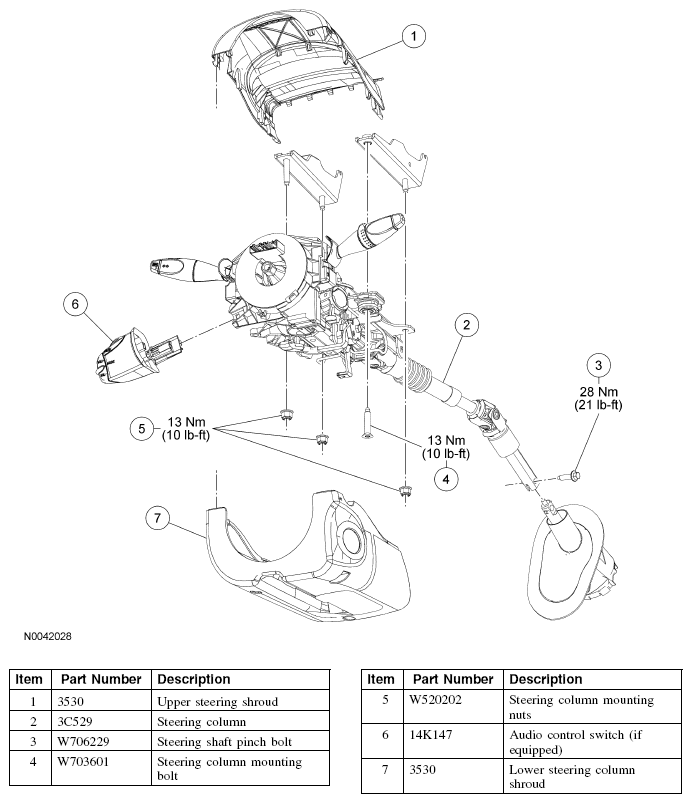 1

6

2

3
28 Nm
(21 lb-ft)

5
13 Nm
(10 lb-ft)

13 Nm
(10 lb-ft)
4

7

N0042028

| Item | Part Number | Description |
|---|---|---|
| 1 | 3530 | Upper steering shroud |
| 2 | 3C529 | Steering column |
| 3 | W706229 | Steering shaft pinch bolt |
| 4 | W703601 | Steering column mounting bolt |

| Item | Part Number | Description |
|---|---|---|
| 5 | W520202 | Steering column mounting nuts |
| 6 | 14K147 | Audio control switch (if equipped) |
| 7 | 3530 | Lower steering column shroud |