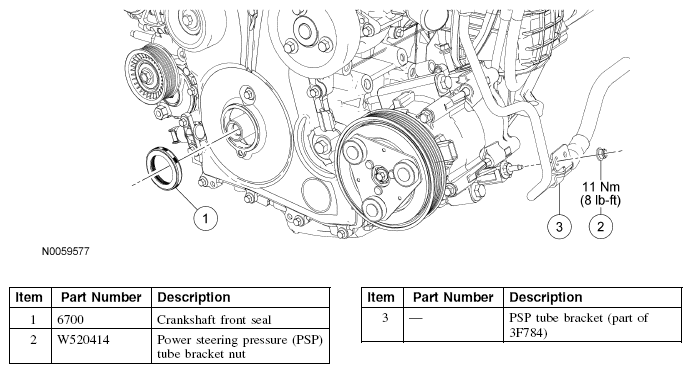 11 Nm
(8 lb-ft)

1

3

2

N0059577

| Item | Part Number | Description |
|---|---|---|
| 1 | 6700 | Crankshaft front seal |
| 2 | W520414 | Power steering pressure (PSP) tube bracket nut |

| Item | Part Number | Description |
|---|---|---|
| 3 | — | PSP tube bracket (part of 3F784) |