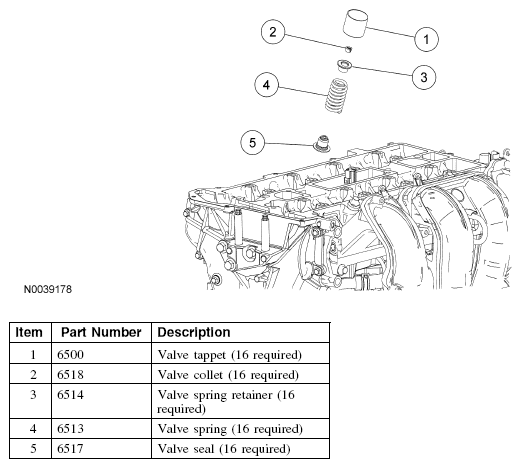 2
1
3
4
5
N0039178

| Item | Part Number | Description |
|---|---|---|
| 1 | 6500 | Valve tappet (16 required) |
| 2 | 6518 | Valve collet (16 required) |
| 3 | 6514 | Valve spring retainer (16 required) |
| 4 | 6513 | Valve spring (16 required) |
| 5 | 6517 | Valve seal (16 required) |