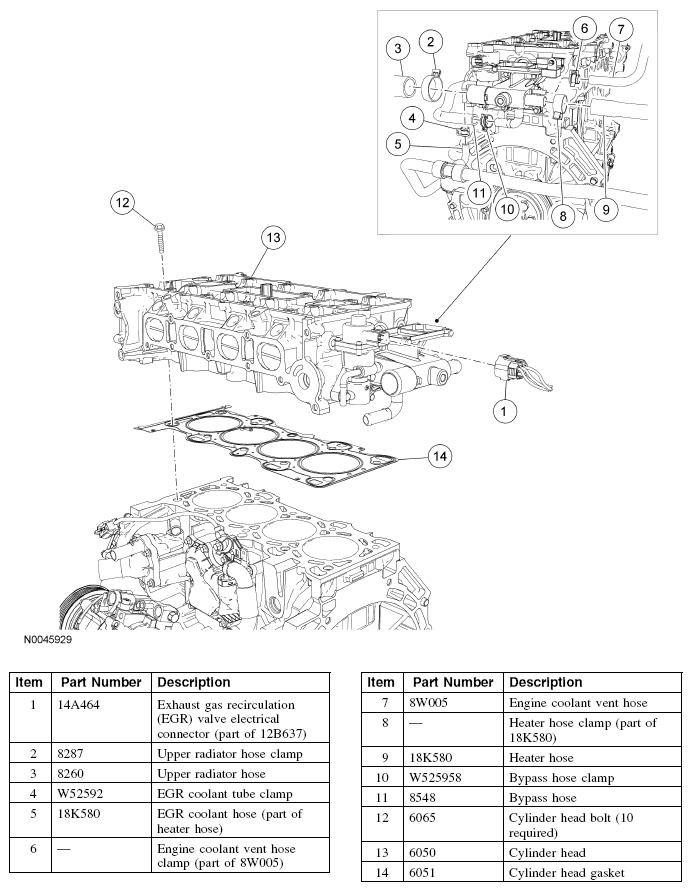 3
2
6
7
4
5
11
10
8
9
12
13
1
14

N0045929

| Item | Part Number | Description |
|---|---|---|
| 1 | 14A464 | Exhaust gas recirculation (EGR) valve electrical connector (part of 12B637) |
| 2 | 8287 | Upper radiator hose clamp |
| 3 | 8260 | Upper radiator hose |
| 4 | W52592 | EGR coolant tube clamp |
| 5 | 18K580 | EGR coolant hose (part of heater hose) |
| 6 | — | Engine coolant vent hose clamp (part of 8W005) |

| Item | Part Number | Description |
|---|---|---|
| 7 | 8W005 | Engine coolant vent hose |
| 8 | — | Heater hose clamp (part of 18K580) |
| 9 | 18K580 | Heater hose |
| 10 | W525958 | Bypass hose clamp |
| 11 | 8548 | Bypass hose |
| 12 | 6065 | Cylinder head bolt (10 required) |
| 13 | 6050 | Cylinder head |
| 14 | 6051 | Cylinder head gasket |