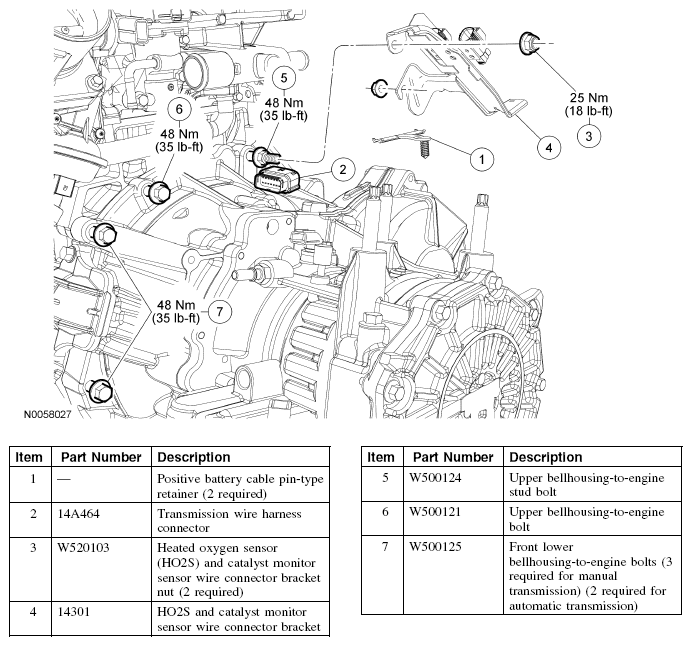 5
48 Nm
(35 lb-ft)

6
48 Nm
(35 lb-ft)

25 Nm
(18 lb-ft)
3

4

1

2

48 Nm
(35 lb-ft)
7

N0058027

| Item | Part Number | Description |
|---|---|---|
| 1 | — | Positive battery cable pin-type retainer (2 required) |
| 2 | 14A464 | Transmission wire harness connector |
| 3 | W520103 | Heated oxygen sensor (HO2S) and catalyst monitor sensor wire connector bracket nut (2 required) |
| 4 | 14301 | HO2S and catalyst monitor sensor wire connector bracket |

| Item | Part Number | Description |
|---|---|---|
| 5 | W500124 | Upper bellhousing-to-engine stud bolt |
| 6 | W500121 | Upper bellhousing-to-engine bolt |
| 7 | W500125 | Front lower bellhousing-to-engine bolts (3 required for manual transmission) (2 required for automatic transmission) |