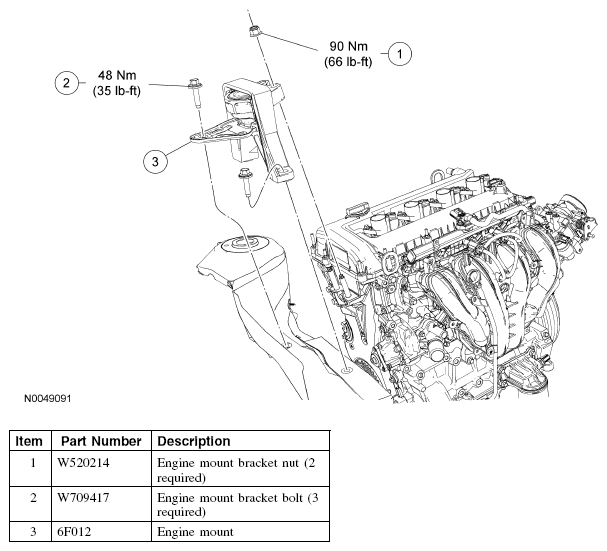 90 Nm
(66 lb-ft)
1

2
48 Nm
(35 lb-ft)

3

N0049091

| Item | Part Number | Description |
|---|---|---|
| 1 | W520214 | Engine mount bracket nut (2 required) |
| 2 | W709417 | Engine mount bracket bolt (3 required) |
| 3 | 6F012 | Engine mount |