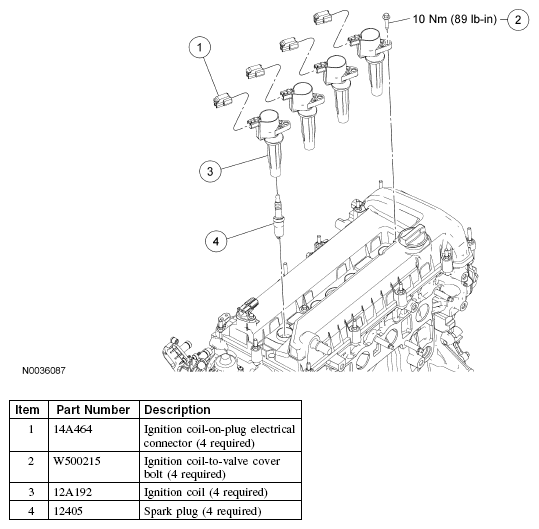 10 Nm (89 lb-in)
2
1
3
4
N0036087

| Item | Part Number | Description |
|---|---|---|
| 1 | 14A464 | Ignition coil-on-plug electrical connector (4 required) |
| 2 | W500215 | Ignition coil-to-valve cover bolt (4 required) |
| 3 | 12A192 | Ignition coil (4 required) |
| 4 | 12405 | Spark plug (4 required) |