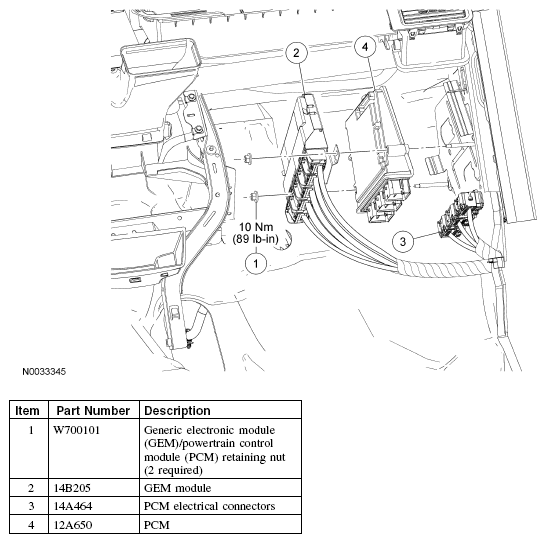 2
4
10 Nm
(89 lb-in)
1
3
N0033345

| Item | Part Number | Description |
|---|---|---|
| 1 | W700101 | Generic electronic module (GEM)/powertrain control module (PCM) retaining nut (2 required) |
| 2 | 14B205 | GEM module |
| 3 | 14A464 | PCM electrical connectors |
| 4 | 12A650 | PCM |