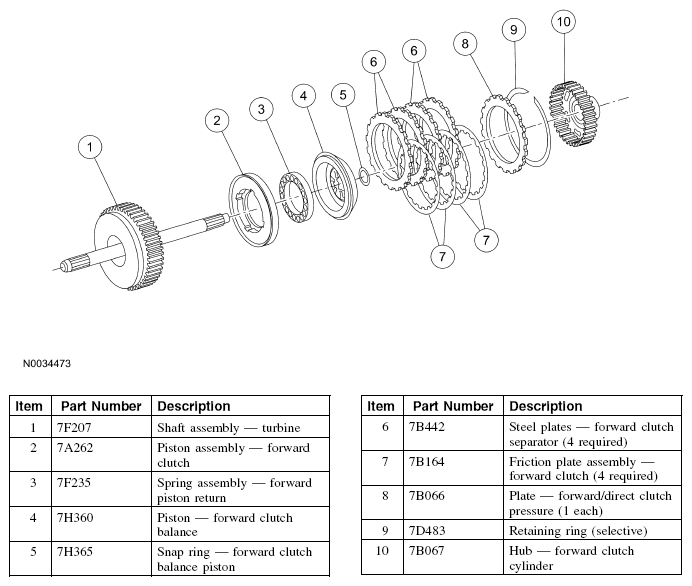 1
2
3
4
5
6
6
8
9
10
7
7
7

N0034473

| Item | Part Number | Description |
|---|---|---|
| 1 | 7F207 | Shaft assembly — turbine |
| 2 | 7A262 | Piston assembly — forward clutch |
| 3 | 7F235 | Spring assembly — forward piston return |
| 4 | 7H360 | Piston — forward clutch balance |
| 5 | 7H365 | Snap ring — forward clutch balance piston |

| Item | Part Number | Description |
|---|---|---|
| 6 | 7B442 | Steel plates — forward clutch separator (4 required) |
| 7 | 7B164 | Friction plate assembly — forward clutch (4 required) |
| 8 | 7B066 | Plate — forward/direct clutch pressure (1 each) |
| 9 | 7D483 | Retaining ring (selective) |
| 10 | 7B067 | Hub — forward clutch cylinder |