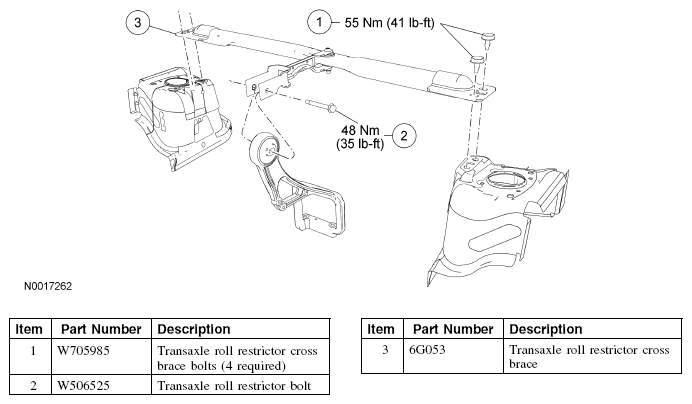 3

1 55 Nm (41 lb-ft)

48 Nm (35 lb-ft) 2

N0017262

| Item | Part Number | Description |
|---|---|---|
| 1 | W705985 | Transaxle roll restrictor cross brace bolts (4 required) |
| 2 | W506525 | Transaxle roll restrictor bolt |

| Item | Part Number | Description |
|---|---|---|
| 3 | 6G053 | Transaxle roll restrictor cross brace |