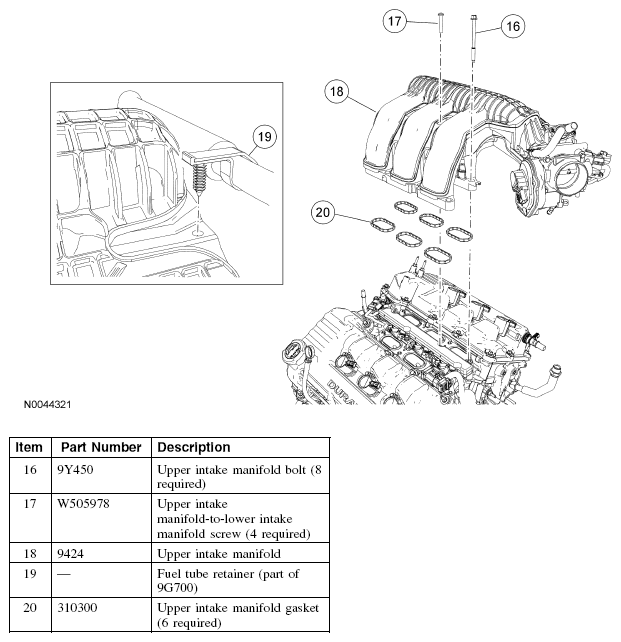 17
16
18
19
20
DURA

N0044321

| Item | Part Number | Description |
|---|---|---|
| 16 | 9Y450 | Upper intake manifold bolt (8 required) |
| 17 | W505978 | Upper intake manifold-to-lower intake manifold screw (4 required) |
| 18 | 9424 | Upper intake manifold |
| 19 | — | Fuel tube retainer (part of 9G700) |
| 20 | 310300 | Upper intake manifold gasket (6 required) |