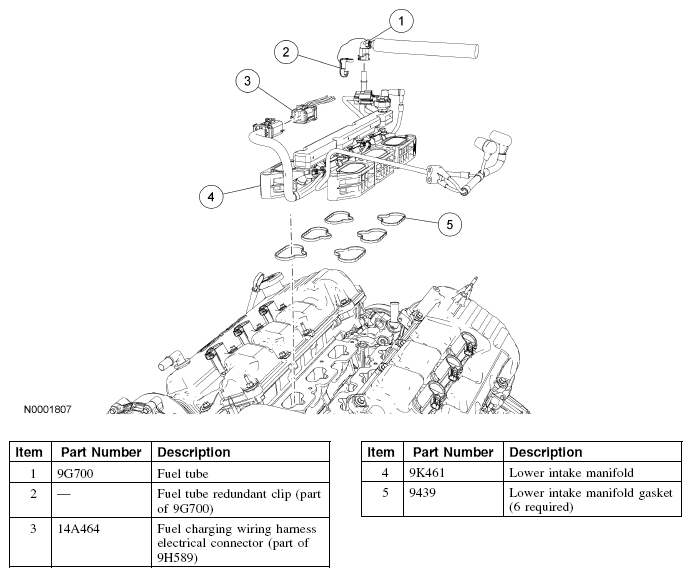 1

2

3

4

5

N0001807

| Item | Part Number | Description |
|---|---|---|
| 1 | 9G700 | Fuel tube |
| 2 | — | Fuel tube redundant clip (part of 9G700) |
| 3 | 14A464 | Fuel charging wiring harness electrical connector (part of 9H589) |

| Item | Part Number | Description |
|---|---|---|
| 4 | 9K461 | Lower intake manifold |
| 5 | 9439 | Lower intake manifold gasket (6 required) |