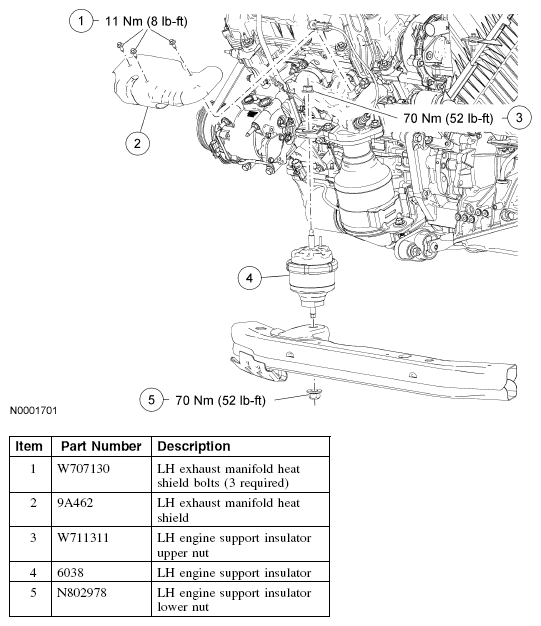 1 11 Nm (8 lb-ft)

2

70 Nm (52 lb-ft) 3

4

5 70 Nm (52 lb-ft)

N0001701

| Item | Part Number | Description |
|---|---|---|
| 1 | W707130 | LH exhaust manifold heat shield bolts (3 required) |
| 2 | 9A462 | LH exhaust manifold heat shield |
| 3 | W711311 | LH engine support insulator upper nut |
| 4 | 6038 | LH engine support insulator |
| 5 | N802978 | LH engine support insulator lower nut |