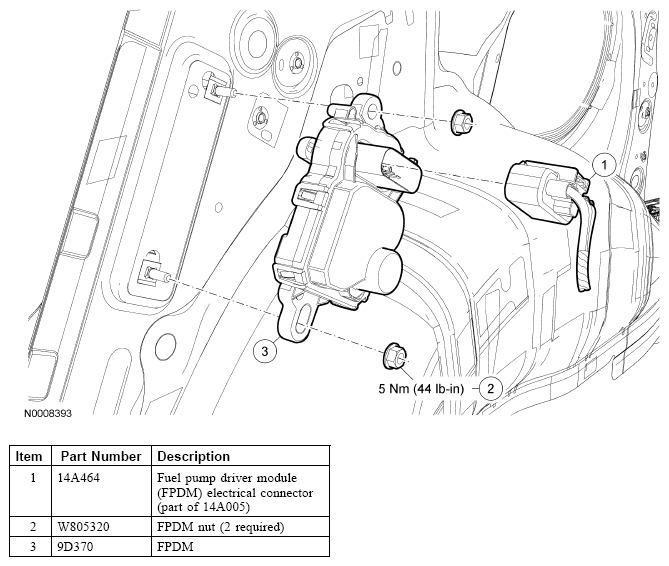 1

3

5 Nm (44 lb-in) 2

N0008393

| Item | Part Number | Description |
|---|---|---|
| 1 | 14A464 | Fuel pump driver module (FPDM) electrical connector (part of 14A005) |
| 2 | W805320 | FPDM nut (2 required) |
| 3 | 9D370 | FPDM |