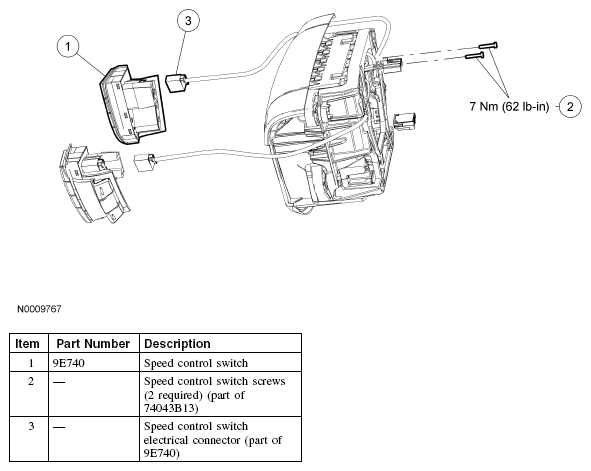 1

3

7 Nm (62 lb-in)

2

N0009767

| Item | Part Number | Description |
|---|---|---|
| 1 | 9E740 | Speed control switch |
| 2 | — | Speed control switch screws (2 required) (part of 74043B13) |
| 3 | — | Speed control switch electrical connector (part of 9E740) |