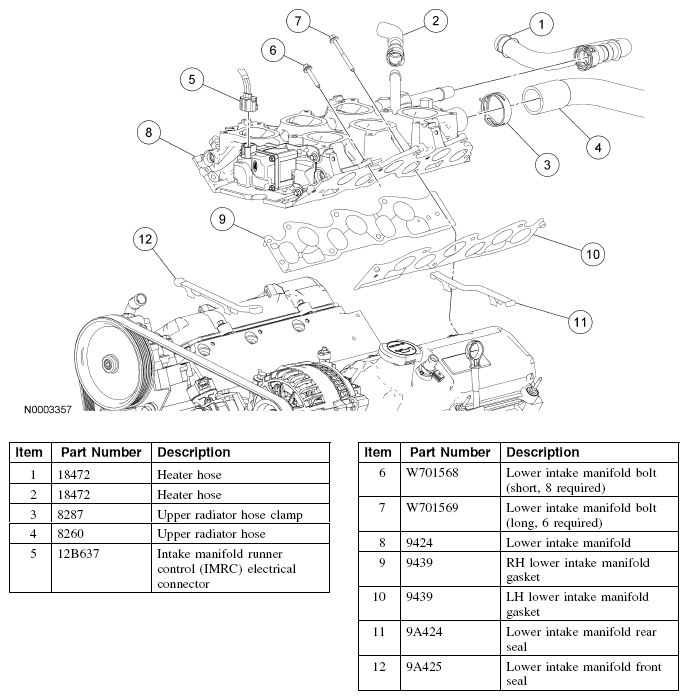 7
2
1
6
5
8
3
4
9
12
10
11
N0003357

| Item | Part Number | Description |
|---|---|---|
| 1 | 18472 | Heater hose |
| 2 | 18472 | Heater hose |
| 3 | 8287 | Upper radiator hose clamp |
| 4 | 8260 | Upper radiator hose |
| 5 | 12B637 | Intake manifold runner control (IMRC) electrical connector |

| Item | Part Number | Description |
|---|---|---|
| 6 | W701568 | Lower intake manifold bolt (short, 8 required) |
| 7 | W701569 | Lower intake manifold bolt (long, 6 required) |
| 8 | 9424 | Lower intake manifold |
| 9 | 9439 | RH lower intake manifold gasket |
| 10 | 9439 | LH lower intake manifold gasket |
| 11 | 9A424 | Lower intake manifold rear seal |
| 12 | 9A425 | Lower intake manifold front seal |