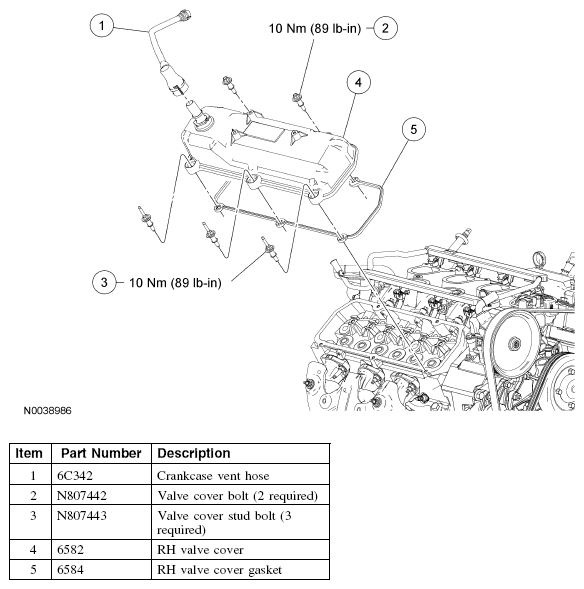 1

10 Nm (89 lb-in) 2

4

5

3 10 Nm (89 lb-in)

N0038986

| Item | Part Number | Description |
|---|---|---|
| 1 | 6C342 | Crankcase vent hose |
| 2 | N807442 | Valve cover bolt (2 required) |
| 3 | N807443 | Valve cover stud bolt (3 required) |
| 4 | 6582 | RH valve cover |
| 5 | 6584 | RH valve cover gasket |