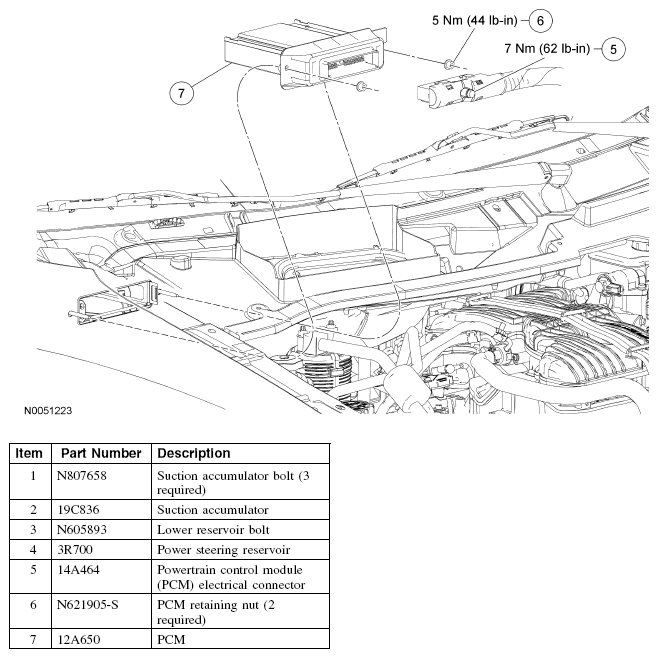 5 Nm (44 lb-in) 6

7 Nm (62 lb-in) 5

7

N0051223

| Item | Part Number | Description |
|---|---|---|
| 1 | N807658 | Suction accumulator bolt (3 required) |
| 2 | 19C836 | Suction accumulator |
| 3 | N605893 | Lower reservoir bolt |
| 4 | 3R700 | Power steering reservoir |
| 5 | 14A464 | Powertrain control module (PCM) electrical connector |
| 6 | N621905-S | PCM retaining nut (2 required) |
| 7 | 12A650 | PCM |