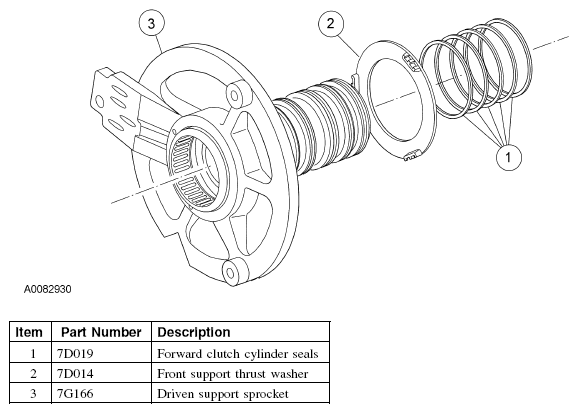 3

2

1

A0082930

| Item | Part Number | Description |
|---|---|---|
| 1 | 7D019 | Forward clutch cylinder seals |
| 2 | 7D014 | Front support thrust washer |
| 3 | 7G166 | Driven support sprocket |