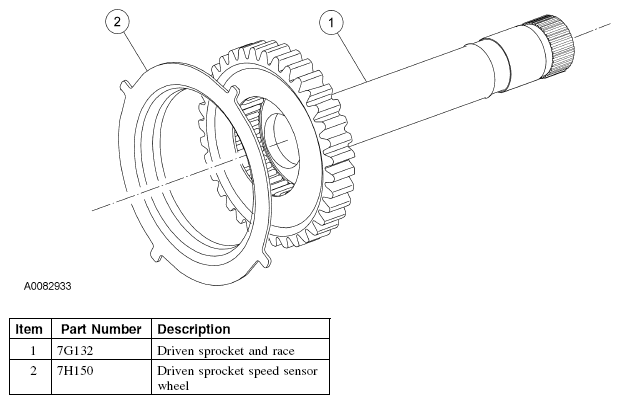 2

1

A0082933

| Item | Part Number | Description |
|---|---|---|
| 1 | 7G132 | Driven sprocket and race |
| 2 | 7H150 | Driven sprocket speed sensor wheel |