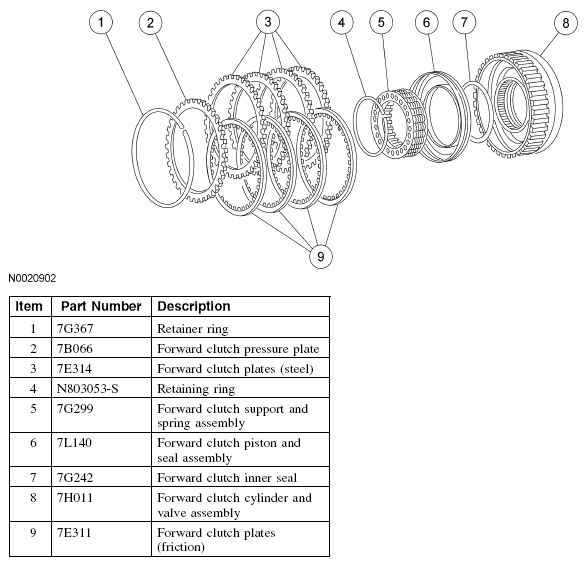 1 2 3 4 5 6 7 8

9

N0020902

| Item | Part Number | Description |
|---|---|---|
| 1 | 7G367 | Retainer ring |
| 2 | 7B066 | Forward clutch pressure plate |
| 3 | 7E314 | Forward clutch plates (steel) |
| 4 | N803053-S | Retaining ring |
| 5 | 7G299 | Forward clutch support and spring assembly |
| 6 | 7L140 | Forward clutch piston and seal assembly |
| 7 | 7G242 | Forward clutch inner seal |
| 8 | 7H011 | Forward clutch cylinder and valve assembly |
| 9 | 7E311 | Forward clutch plates (friction) |