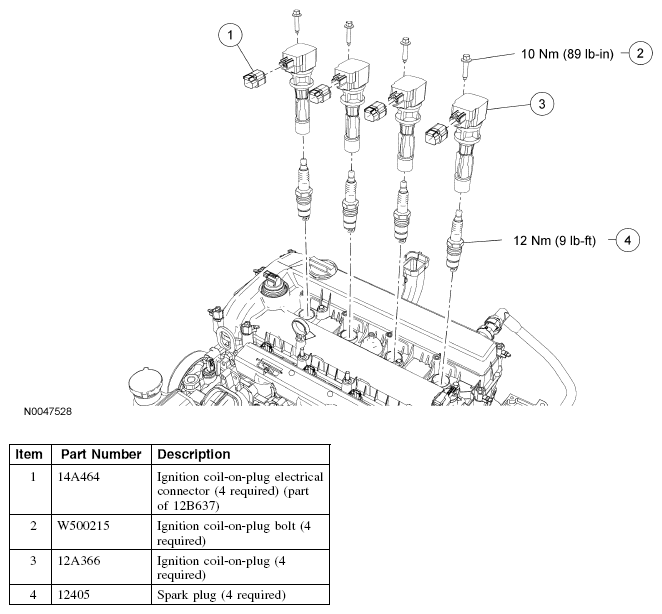 1

10 Nm (89 lb-in) 2

3

12 Nm (9 lb-ft) 4

N0047528

| Item | Part Number | Description |
|---|---|---|
| 1 | 14A464 | Ignition coil-on-plug electrical connector (4 required) (part of 12B637) |
| 2 | W500215 | Ignition coil-on-plug bolt (4 required) |
| 3 | 12A366 | Ignition coil-on-plug (4 required) |
| 4 | 12405 | Spark plug (4 required) |