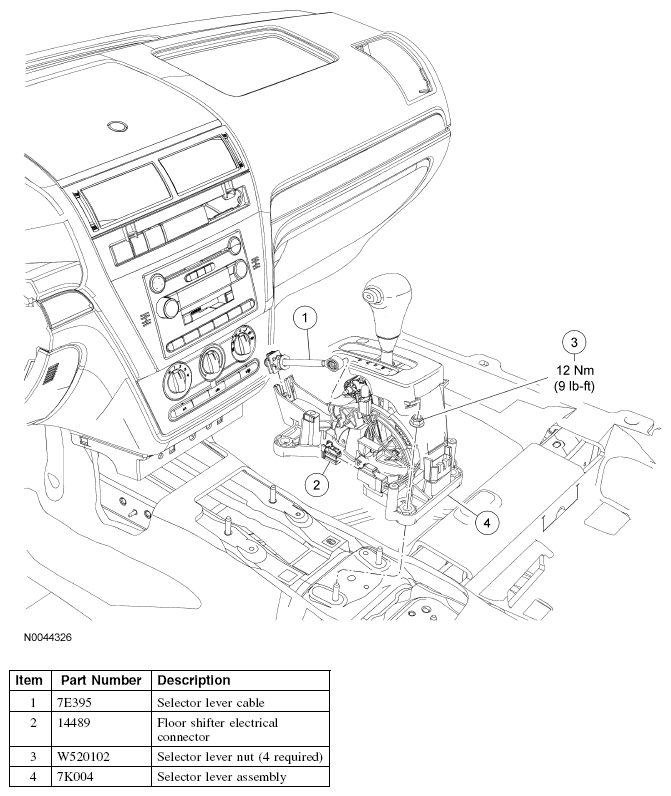 1

3
12 Nm
(9 lb-ft)

2

4

N0044326

| Item | Part Number | Description |
|---|---|---|
| 1 | 7E395 | Selector lever cable |
| 2 | 14489 | Floor shifter electrical connector |
| 3 | W520102 | Selector lever nut (4 required) |
| 4 | 7K004 | Selector lever assembly |