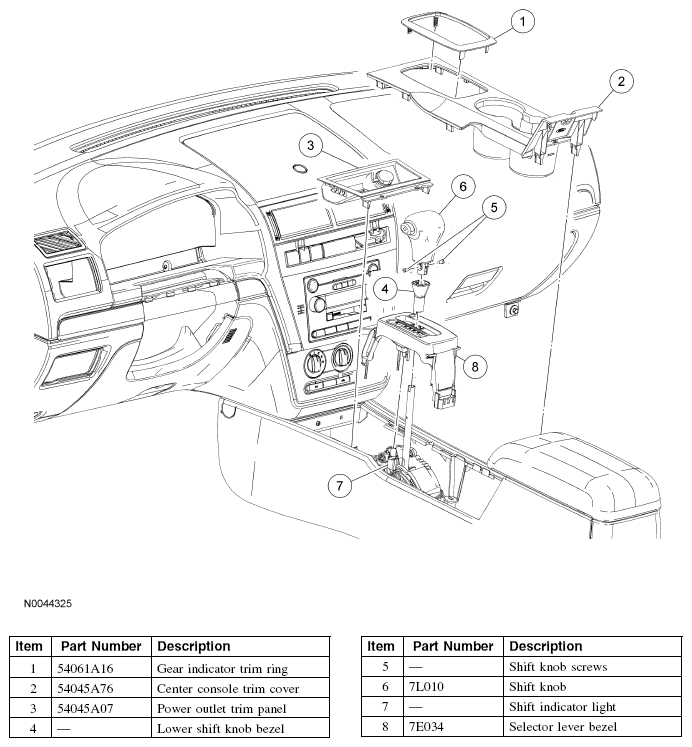 1
2
3
6
5
4
8
7

N0044325

| Item | Part Number | Description |
|---|---|---|
| 1 | 54061A16 | Gear indicator trim ring |
| 2 | 54045A76 | Center console trim cover |
| 3 | 54045A07 | Power outlet trim panel |
| 4 | — | Lower shift knob bezel |

| Item | Part Number | Description |
|---|---|---|
| 5 | — | Shift knob screws |
| 6 | 7L010 | Shift knob |
| 7 | — | Shift indicator light |
| 8 | 7E034 | Selector lever bezel |