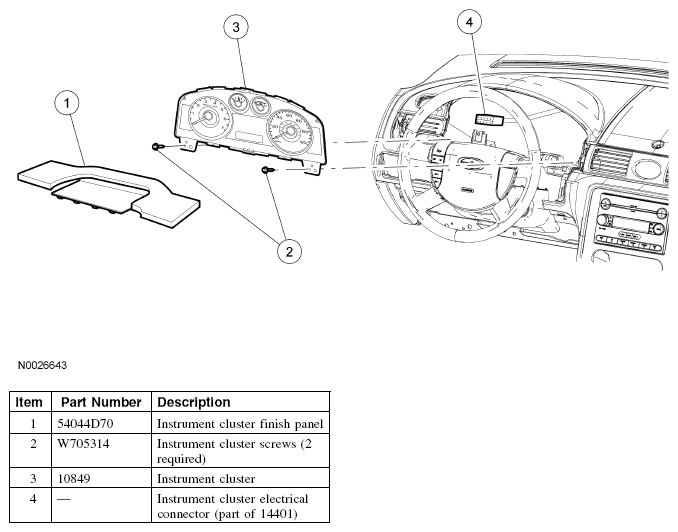 3

4

1

2

N0026643

| Item | Part Number | Description |
|---|---|---|
| 1 | 54044D70 | Instrument cluster finish panel |
| 2 | W705314 | Instrument cluster screws (2 required) |
| 3 | 10849 | Instrument cluster |
| 4 | — | Instrument cluster electrical connector (part of 14401) |