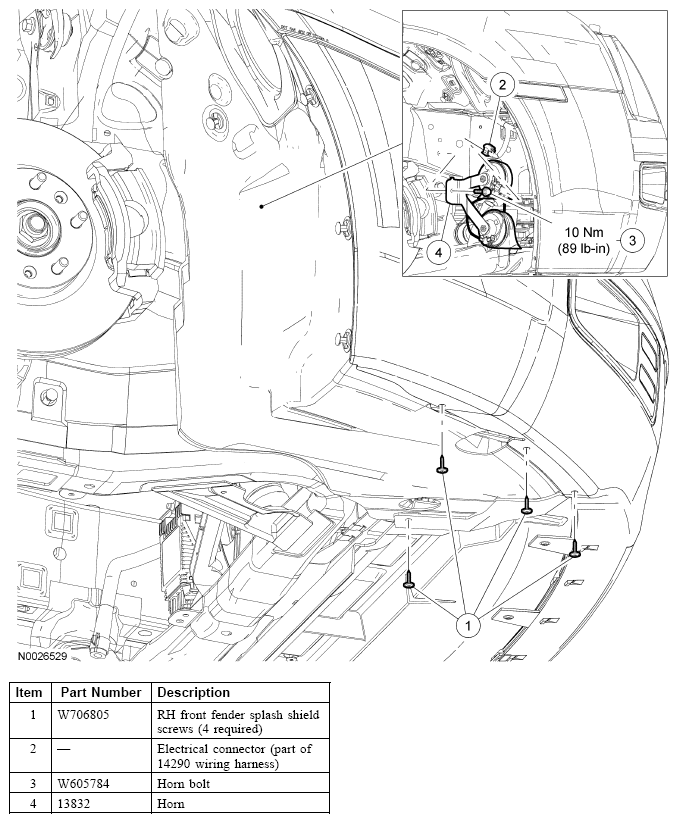 2

10 Nm
(89 lb-in)

3

4

1

N0026529

| Item | Part Number | Description |
|---|---|---|
| 1 | W706805 | RH front fender splash shield screws (4 required) |
| 2 | — | Electrical connector (part of 14290 wiring harness) |
| 3 | W605784 | Horn bolt |
| 4 | 13832 | Horn |