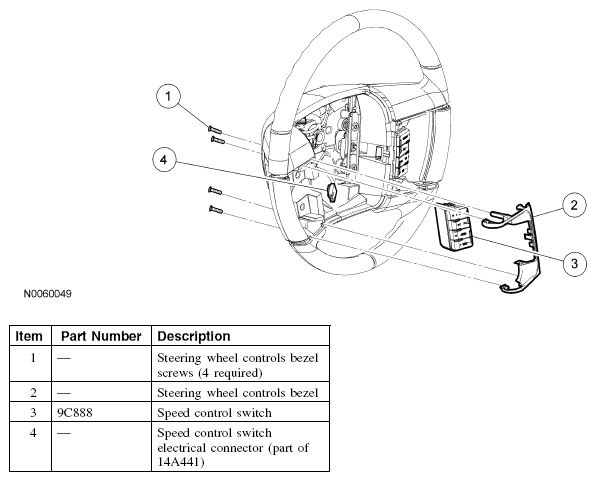 1

4

2

3

N0060049

| Item | Part Number | Description |
|---|---|---|
| 1 | — | Steering wheel controls bezel screws (4 required) |
| 2 | — | Steering wheel controls bezel |
| 3 | 9C888 | Speed control switch |
| 4 | — | Speed control switch electrical connector (part of 14A441) |