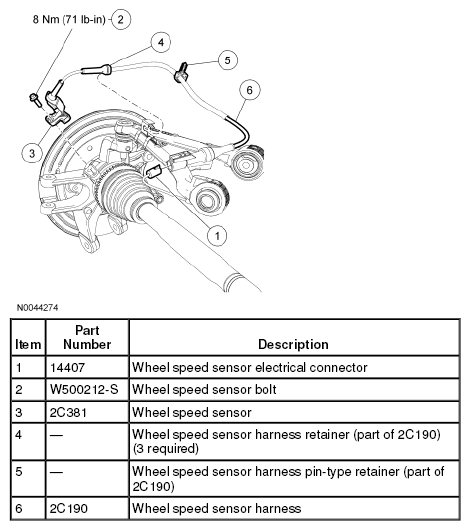 8 Nm (71 lb-in) 2

4

5

6

3

1

N0044274

| Item | Part Number | Description |
|---|---|---|
| 1 | 14407 | Wheel speed sensor electrical connector |
| 2 | W500212-S | Wheel speed sensor bolt |
| 3 | 2C381 | Wheel speed sensor |
| 4 | — | Wheel speed sensor harness retainer (part of 2C190) (3 required) |
| 5 | — | Wheel speed sensor harness pin-type retainer (part of 2C190) |
| 6 | 2C190 | Wheel speed sensor harness |