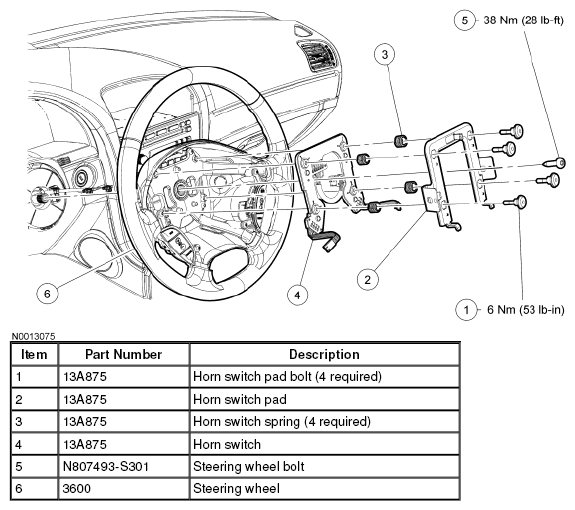 5 38 Nm (28 lb-ft)

3

6

4

2

1 6 Nm (53 lb-in)

N0013075

| Item | Part Number | Description |
|---|---|---|
| 1 | 13A875 | Horn switch pad bolt (4 required) |
| 2 | 13A875 | Horn switch pad |
| 3 | 13A875 | Horn switch spring (4 required) |
| 4 | 13A875 | Horn switch |
| 5 | N807493-S301 | Steering wheel bolt |
| 6 | 3600 | Steering wheel |