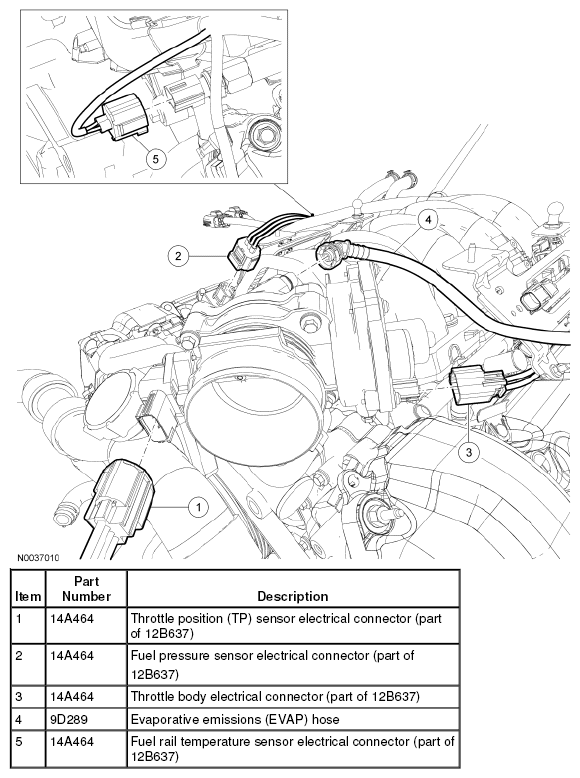 5

2

4

3

1

N0037010

| Item | Part Number | Description |
|---|---|---|
| 1 | 14A464 | Throttle position (TP) sensor electrical connector (part of 12B637) |
| 2 | 14A464 | Fuel pressure sensor electrical connector (part of 12B637) |
| 3 | 14A464 | Throttle body electrical connector (part of 12B637) |
| 4 | 9D289 | Evaporative emissions (EVAP) hose |
| 5 | 14A464 | Fuel rail temperature sensor electrical connector (part of 12B637) |