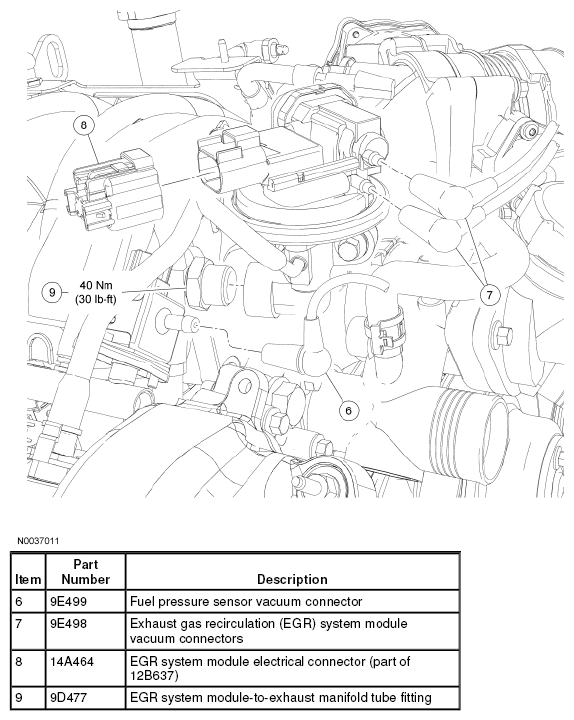 8

9 40 Nm (30 lb·ft)

7

6

N0037011

| Item | Part Number | Description |
|---|---|---|
| 6 | 9E499 | Fuel pressure sensor vacuum connector |
| 7 | 9E498 | Exhaust gas recirculation (EGR) system module vacuum connectors |
| 8 | 14A464 | EGR system module electrical connector (part of 12B637) |
| 9 | 9D477 | EGR system module-to-exhaust manifold tube fitting |