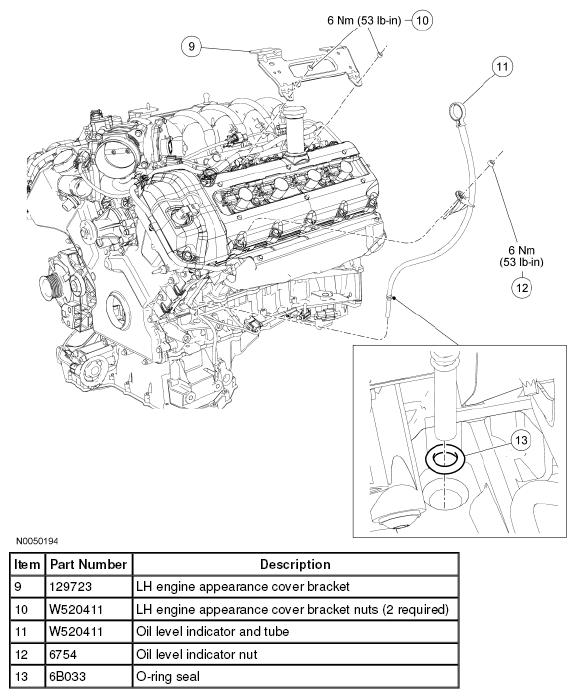 6 Nm (53 lb-in) 10

9

11

6 Nm (53 lb-in)

12

13

N0050194

| Item | Part Number | Description |
|---|---|---|
| 9 | 129723 | LH engine appearance cover bracket |
| 10 | W520411 | LH engine appearance cover bracket nuts (2 required) |
| 11 | W520411 | Oil level indicator and tube |
| 12 | 6754 | Oil level indicator nut |
| 13 | 6B033 | O-ring seal |