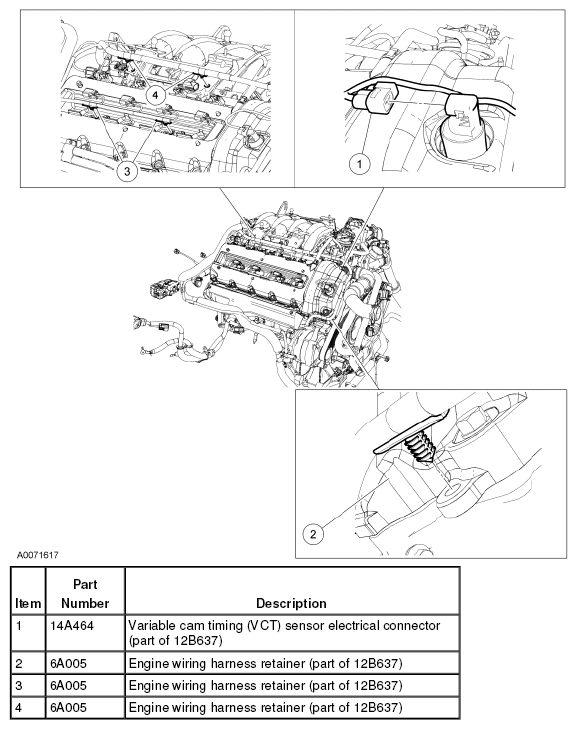 4

3

1

2

A0071617

| Item | Part Number | Description |
|---|---|---|
| 1 | 14A464 | Variable cam timing (VCT) sensor electrical connector (part of 12B637) |
| 2 | 6A005 | Engine wiring harness retainer (part of 12B637) |
| 3 | 6A005 | Engine wiring harness retainer (part of 12B637) |
| 4 | 6A005 | Engine wiring harness retainer (part of 12B637) |