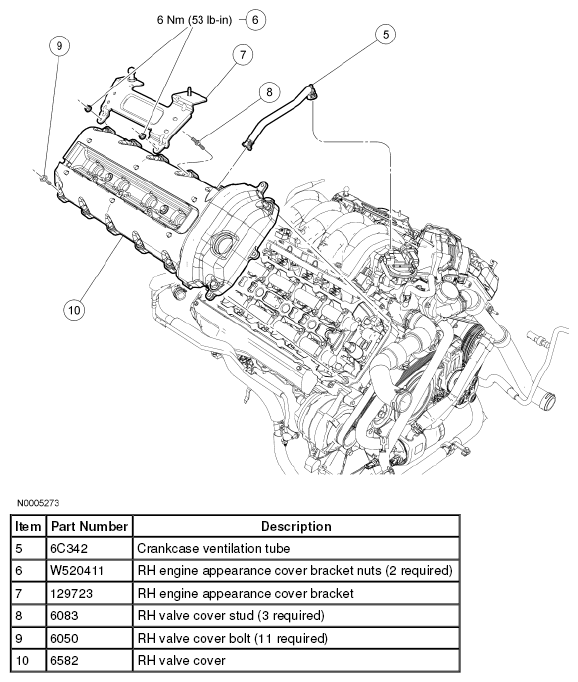 6 Nm (53 lb-in) 6

9

7

5

8

10

N0005273

| Item | Part Number | Description |
|---|---|---|
| 5 | 6C342 | Crankcase ventilation tube |
| 6 | W520411 | RH engine appearance cover bracket nuts (2 required) |
| 7 | 129723 | RH engine appearance cover bracket |
| 8 | 6083 | RH valve cover stud (3 required) |
| 9 | 6050 | RH valve cover bolt (11 required) |
| 10 | 6582 | RH valve cover |