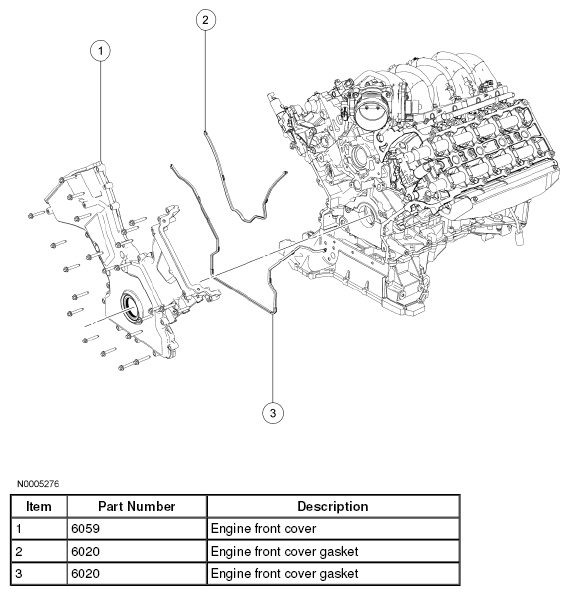 2

1

3

N0005276

| Item | Part Number | Description |
|---|---|---|
| 1 | 6059 | Engine front cover |
| 2 | 6020 | Engine front cover gasket |
| 3 | 6020 | Engine front cover gasket |