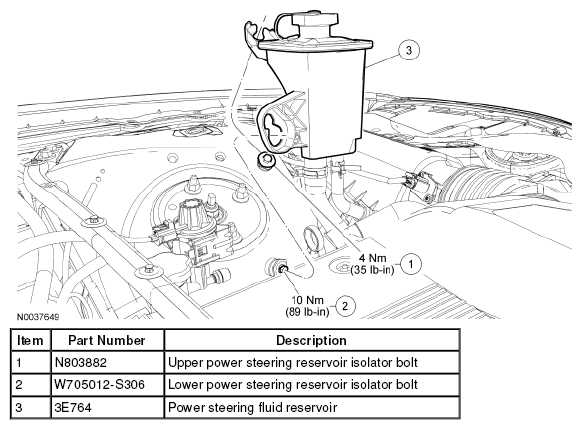 3

4 Nm
(35 lb-in)
1

10 Nm
(89 lb-in)
2

N0037649

| Item | Part Number | Description |
|---|---|---|
| 1 | N803882 | Upper power steering reservoir isolator bolt |
| 2 | W705012-S306 | Lower power steering reservoir isolator bolt |
| 3 | 3E764 | Power steering fluid reservoir |