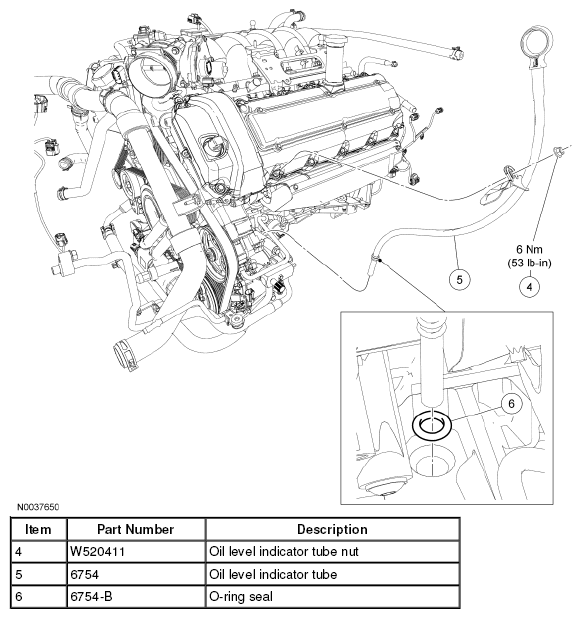 6 Nm
(53 lb-in)

5

4

6

N0037650

| Item | Part Number | Description |
|---|---|---|
| 4 | W520411 | Oil level indicator tube nut |
| 5 | 6754 | Oil level indicator tube |
| 6 | 6754-B | O-ring seal |