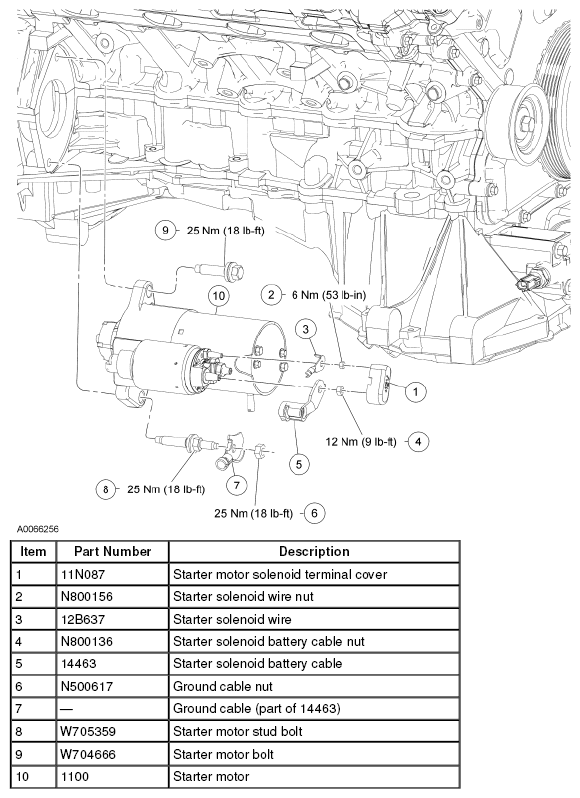 9 25 Nm (18 lb-ft)

10

2 6 Nm (53 lb-in)

3

1

12 Nm (9 lb-ft) 4

5

8 25 Nm (18 lb-ft)

7

25 Nm (18 lb-ft) 6

A0066256

| Item | Part Number | Description |
|---|---|---|
| 1 | 11N087 | Starter motor solenoid terminal cover |
| 2 | N800156 | Starter solenoid wire nut |
| 3 | 12B637 | Starter solenoid wire |
| 4 | N800136 | Starter solenoid battery cable nut |
| 5 | 14463 | Starter solenoid battery cable |
| 6 | N500617 | Ground cable nut |
| 7 | — | Ground cable (part of 14463) |
| 8 | W705359 | Starter motor stud bolt |
| 9 | W704666 | Starter motor bolt |
| 10 | 1100 | Starter motor |