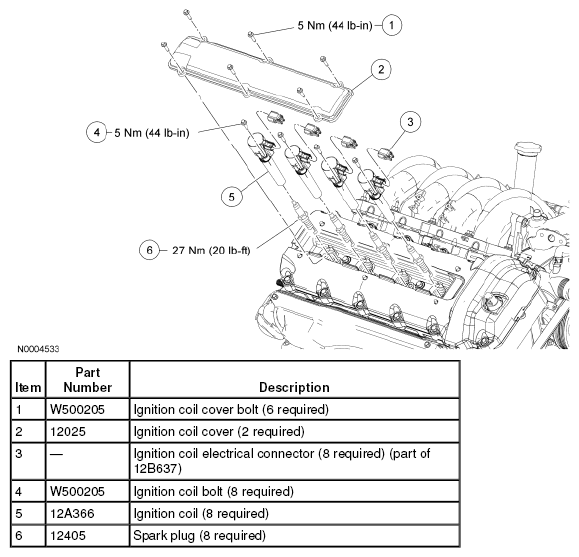 5 Nm (44 lb-in) 1

2

3

4 5 Nm (44 lb-in)

5

6 27 Nm (20 lb-ft)

N0004533

| Item | Part Number | Description |
|---|---|---|
| 1 | W500205 | Ignition coil cover bolt (6 required) |
| 2 | 12025 | Ignition coil cover (2 required) |
| 3 | — | Ignition coil electrical connector (8 required) (part of 12B637) |
| 4 | W500205 | Ignition coil bolt (8 required) |
| 5 | 12A366 | Ignition coil (8 required) |
| 6 | 12405 | Spark plug (8 required) |