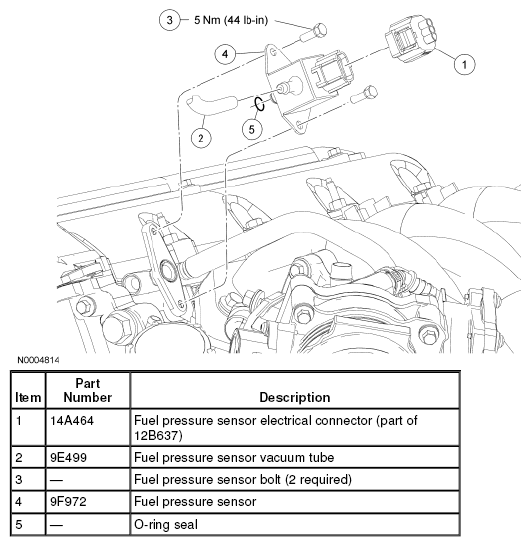 3 5 Nm (44 lb-in)

4

1

2

5

N0004814

| Item | Part Number | Description |
|---|---|---|
| 1 | 14A464 | Fuel pressure sensor electrical connector (part of 12B637) |
| 2 | 9E499 | Fuel pressure sensor vacuum tube |
| 3 | — | Fuel pressure sensor bolt (2 required) |
| 4 | 9F972 | Fuel pressure sensor |
| 5 | — | O-ring seal |